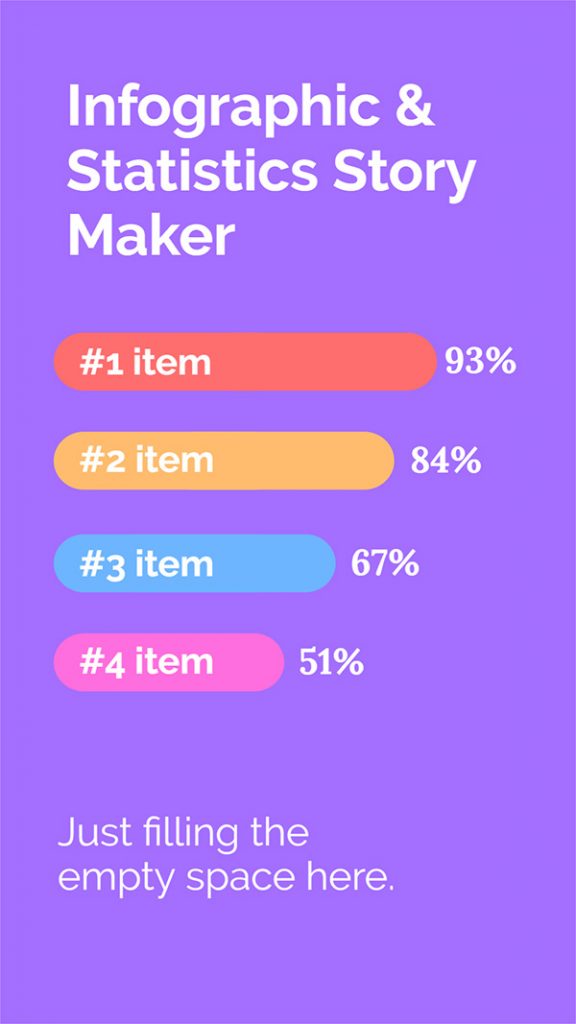 Infographic & Statistics Story Maker

#1 item 93%

#2 item 84%

#3 item 67%

#4 item 51%

Just filling the empty space here.